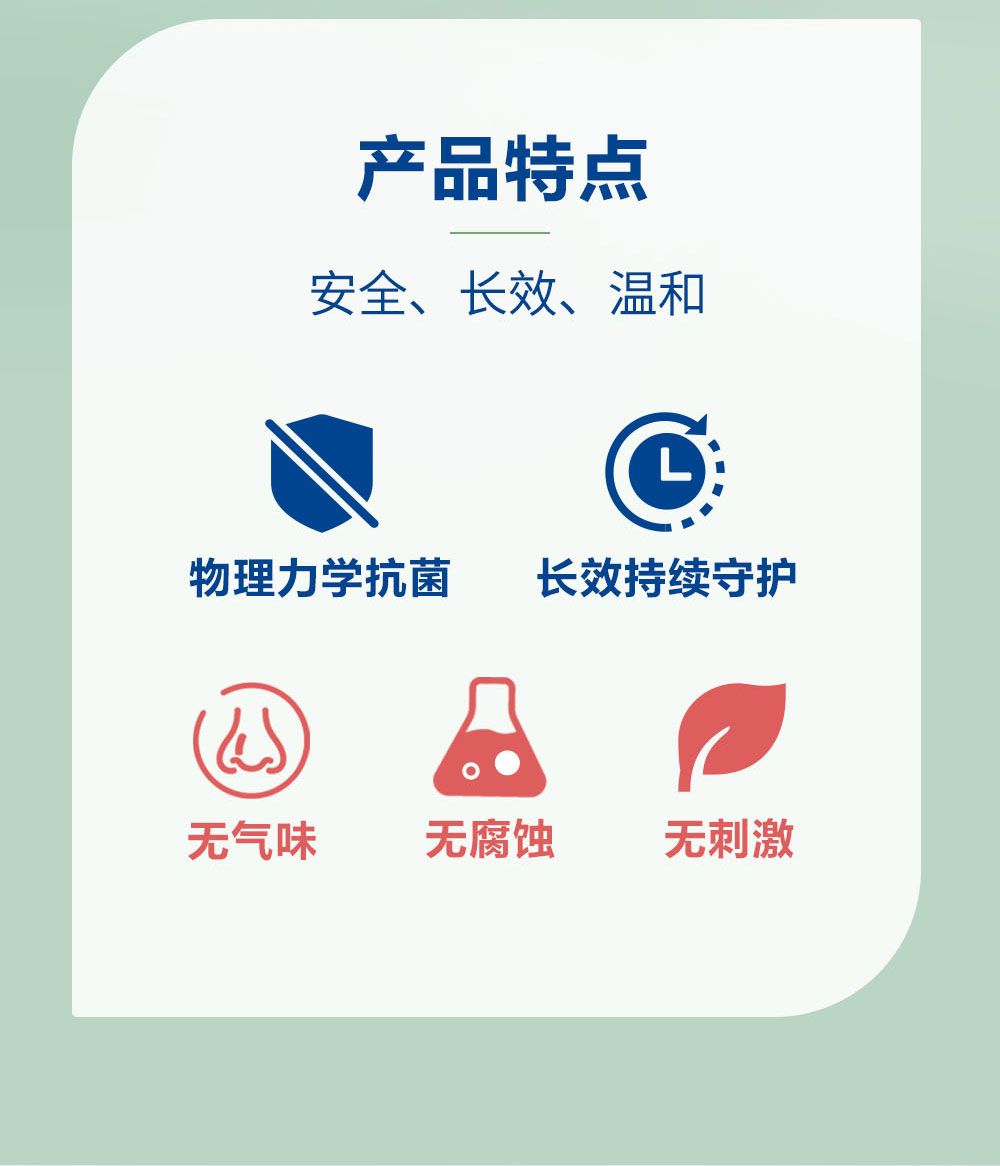 产品特点

安全、长效、温和

物理力学抗菌

长效持续守护

无气味

无腐蚀

无刺激